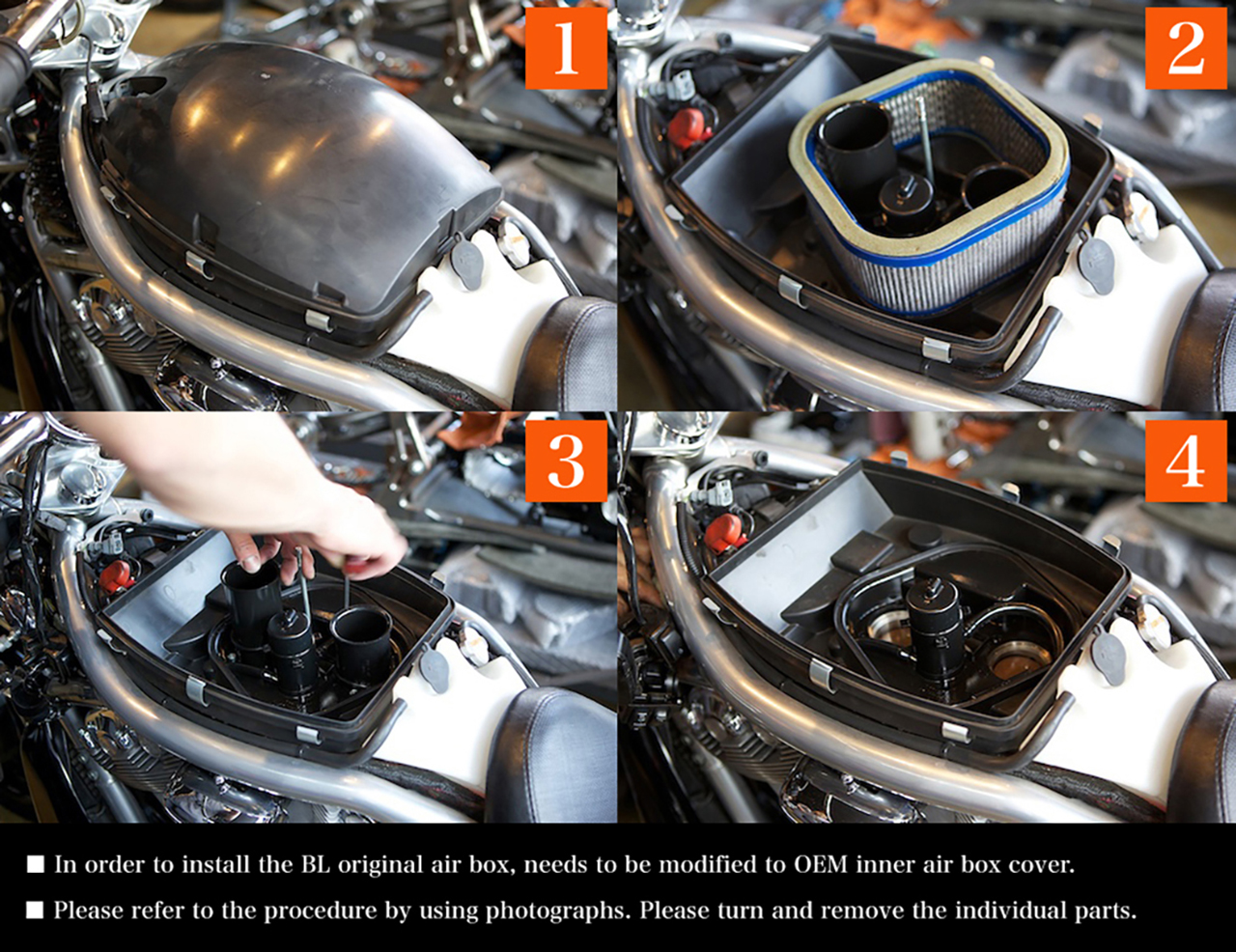 1

2

3

4

■ In order to install the BL original air box, needs to be modified to OEM inner air box cover.

■ Please refer to the procedure by using photographs. Please turn and remove the individual parts.